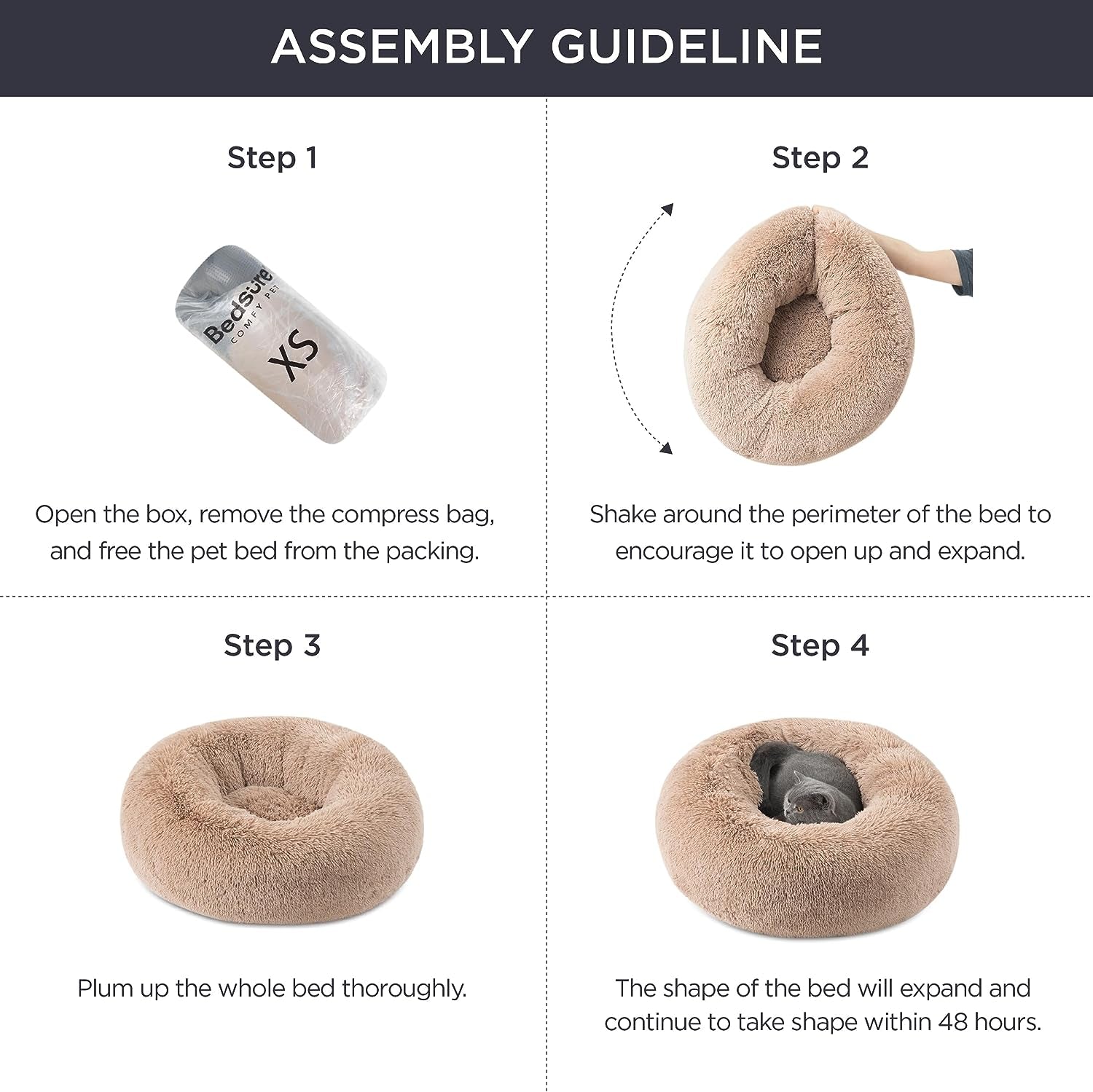 ASSEMBLY GUIDELINE

Step 1

Bedsure
COMFY PET
XS

Open the box, remove the compress bag, and free the pet bed from the packing.

Step 2

Shake around the perimeter of the bed to encourage it to open up and expand.

Step 3

Plum up the whole bed thoroughly.

Step 4

The shape of the bed will expand and continue to take shape within 48 hours.